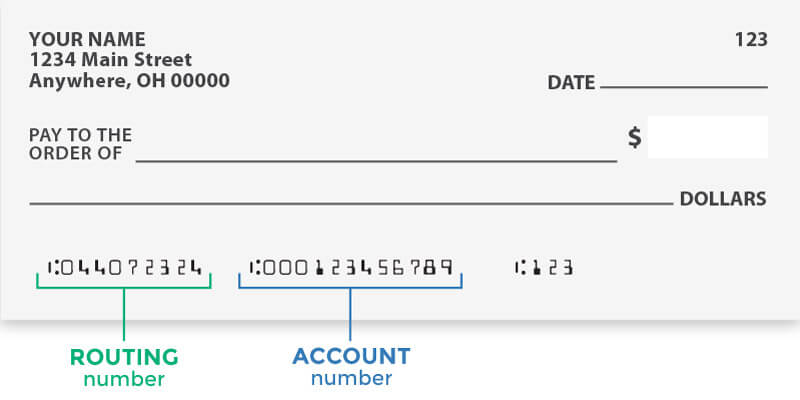 YOUR NAME
1234 Main Street
Anywhere, OH 00000

123

DATE

PAY TO THE ORDER OF

$

DOLLARS

⑆044072324 ⑆000123456789 ⑆123

ROUTING number

ACCOUNT number